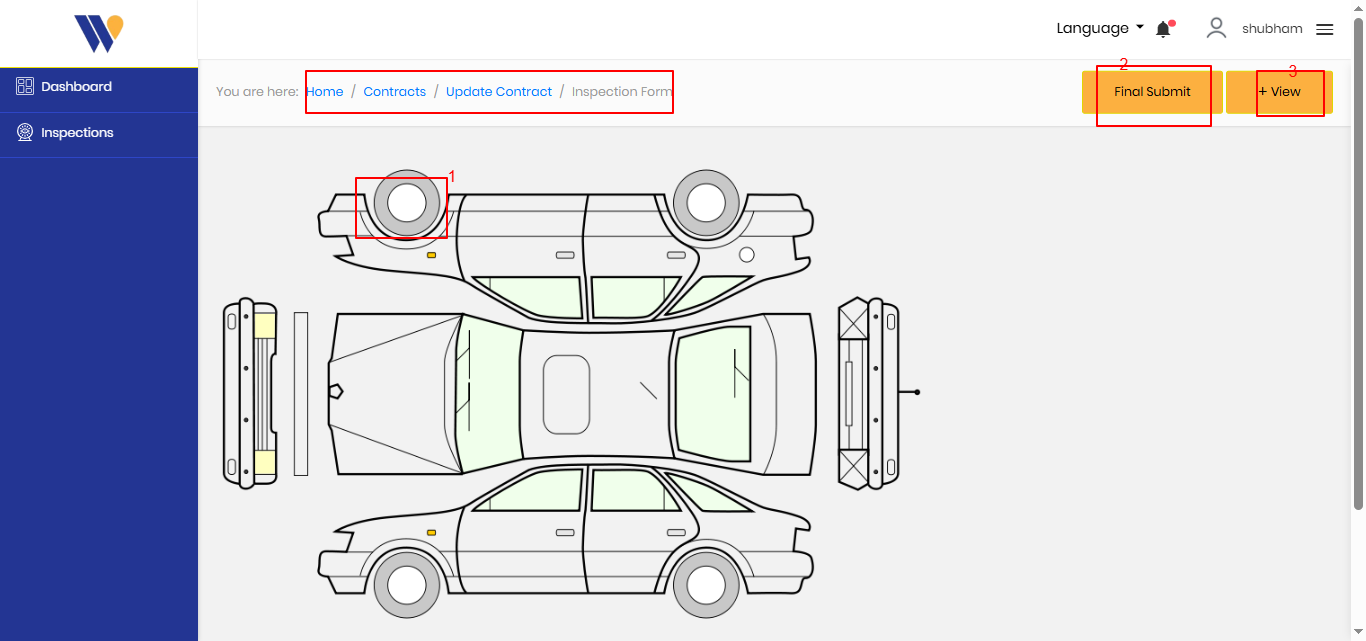 Language
shubham

Dashboard
Inspections

You are here: Home / Contracts / Update Contract / Inspection Form

2
Final Submit
3
+ View

1